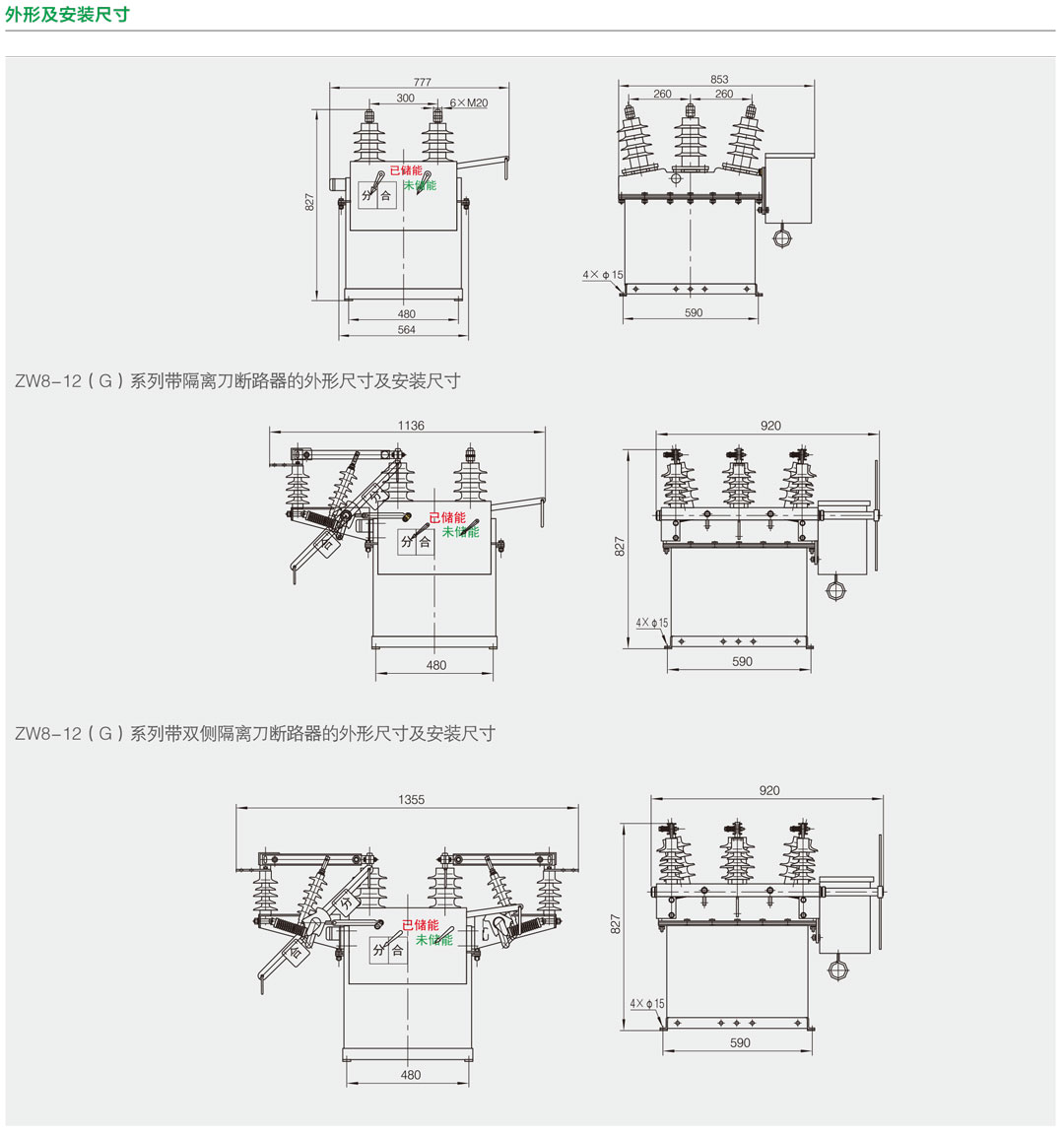 外形及安装尺寸

777
300
6×M20
827
已储能
未储能
分 合
480
564

853
260 260
4×ϕ15
590

ZW8-12（G）系列带隔离刀断路器的外形尺寸及安装尺寸

1136
分
合
已储能
未储能
分 合
480

920
827
4×ϕ15
590

ZW8-12（G）系列带双侧隔离刀断路器的外形尺寸及安装尺寸

1355
分
合
已储能
未储能
分 合
480

920
827
4×ϕ15
590